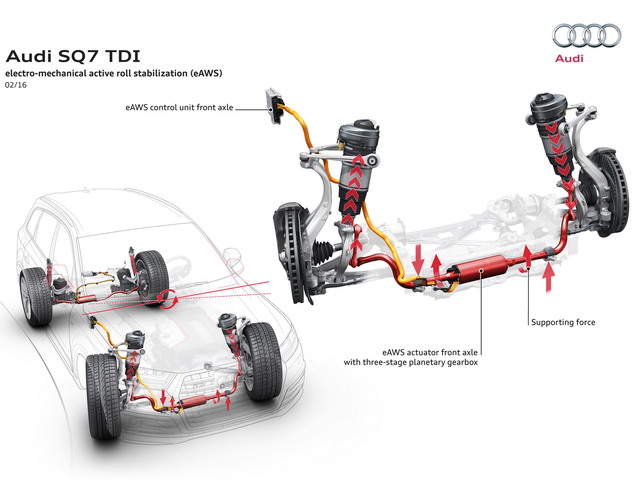 Audi SQ7 TDI
electro-mechanical active roll stabilization (eAWS)
02/16

Audi

eAWS control unit front axle

Supporting force

eAWS actuator front axle with three-stage planetary gearbox