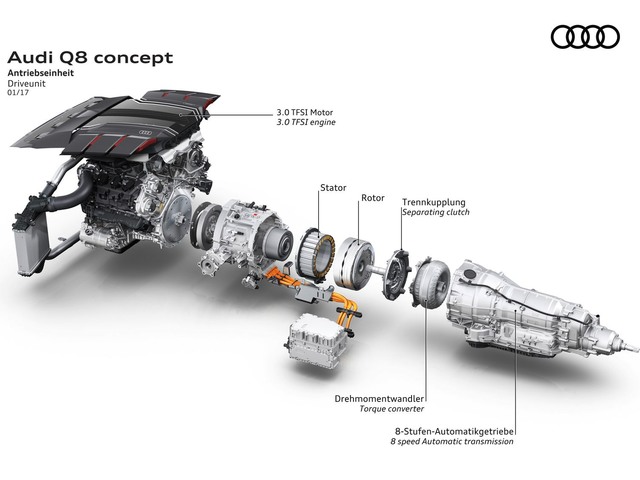 Audi Q8 concept
Antriebseinheit
Driveunit
01/17

3.0 TFSI Motor
3.0 TFSI engine

Stator

Rotor

Trennkupplung
Separating clutch

Drehmomentwandler
Torque converter

8-Stufen-Automatikgetriebe
8 speed Automatic transmission