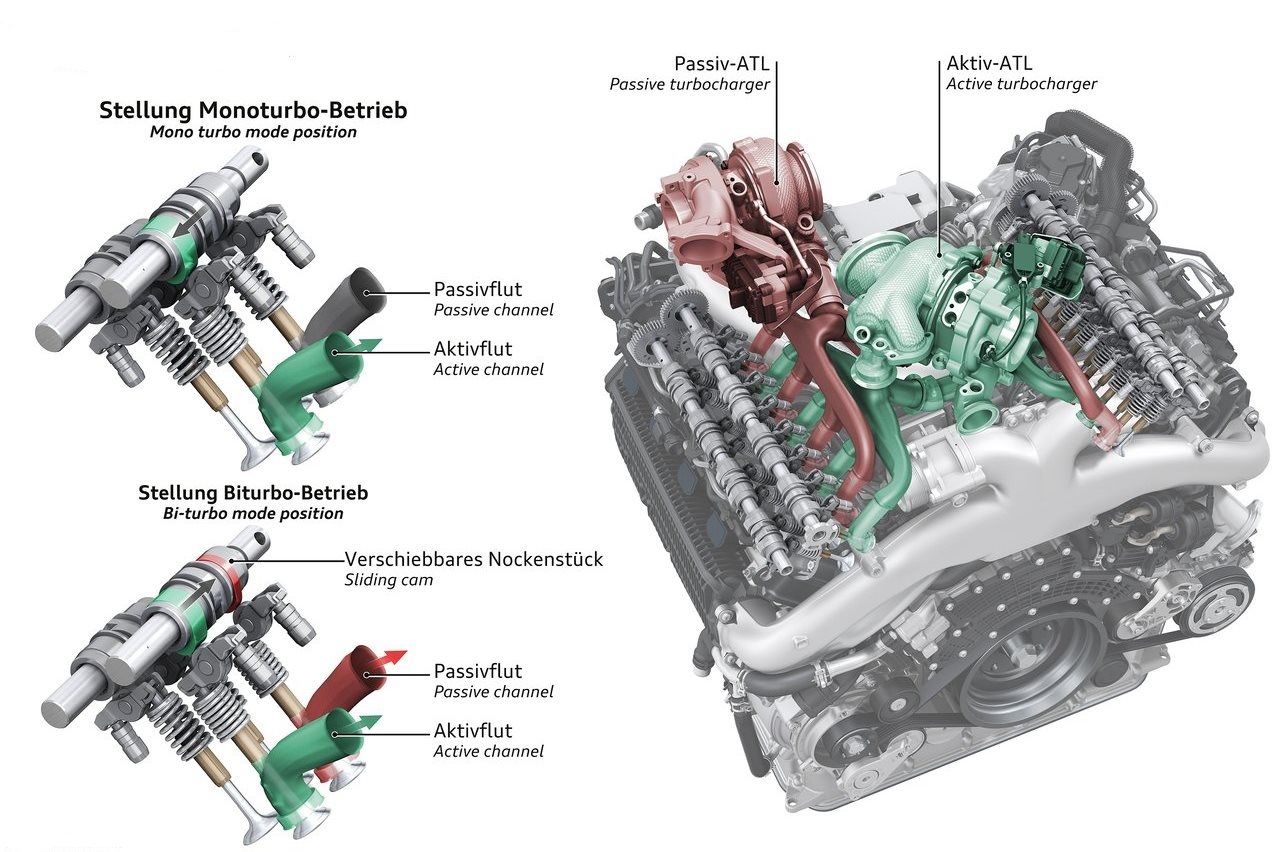 Stellung Monoturbo-Betrieb
Mono turbo mode position

Passivflut
Passive channel

Aktivflut
Active channel

Stellung Biturbo-Betrieb
Bi-turbo mode position

Verschiebbares Nockenstück
Sliding cam

Passivflut
Passive channel

Aktivflut
Active channel

Passiv-ATL
Passive turbocharger

Aktiv-ATL
Active turbocharger