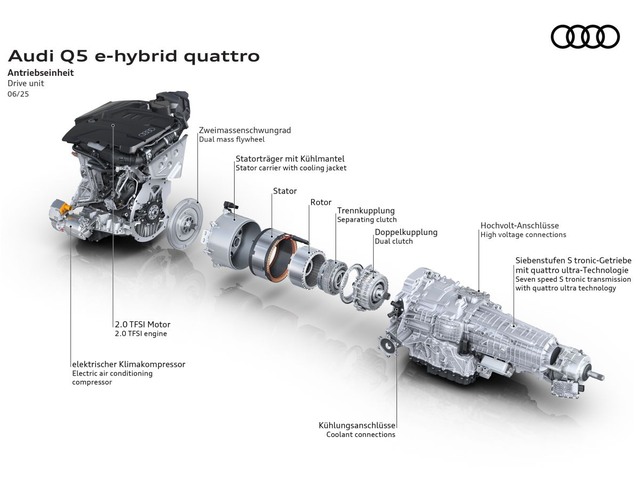 Audi Q5 e-hybrid quattro
Antriebseinheit
Drive unit
06/25

Zweimassenschwungrad
Dual mass flywheel

Statorträger mit Kühlmantel
Stator carrier with cooling jacket

Stator

Rotor

Trennkupplung
Separating clutch

Doppelkupplung
Dual clutch

Hochvolt-Anschlüsse
High voltage connections

Siebenstufen S tronic-Getriebe mit quattro ultra-Technologie
Seven speed S tronic transmission with quattro ultra technology

2.0 TFSI Motor
2.0 TFSI engine

elektrischer Klimakompressor
Electric air conditioning compressor

Kühlungsanschlüsse
Coolant connections