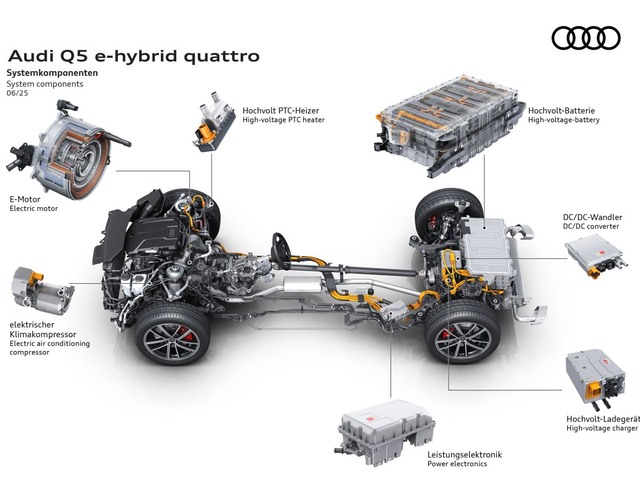 Audi Q5 e-hybrid quattro
Systemkomponenten
System components
06/25

Hochvolt PTC-Heizer
High-voltage PTC heater

Hochvolt-Batterie
High-voltage-battery

E-Motor
Electric motor

DC/DC-Wandler
DC/DC converter

elektrischer Klimakompressor
Electric air conditioning compressor

Hochvolt-Ladegerät
High-voltage charger

Leistungselektronik
Power electronics