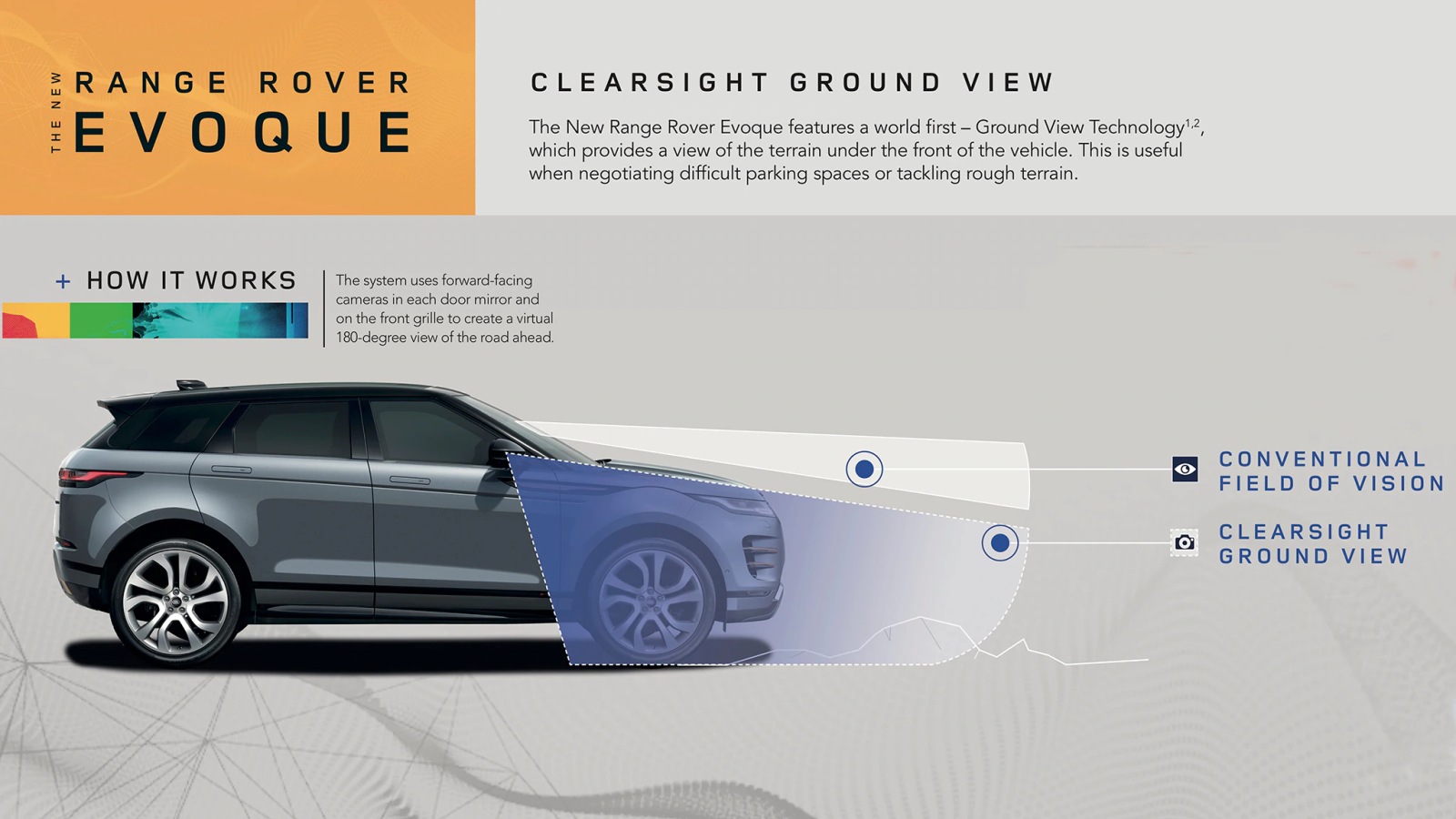 THE NEW
RANGE ROVER
EVOQUE

CLEARSIGHT GROUND VIEW

The New Range Rover Evoque features a world first – Ground View Technology$^{1,2}$, which provides a view of the terrain under the front of the vehicle. This is useful when negotiating difficult parking spaces or tackling rough terrain.

+ HOW IT WORKS

The system uses forward-facing cameras in each door mirror and on the front grille to create a virtual 180-degree view of the road ahead.

CONVENTIONAL FIELD OF VISION

CLEARSIGHT GROUND VIEW