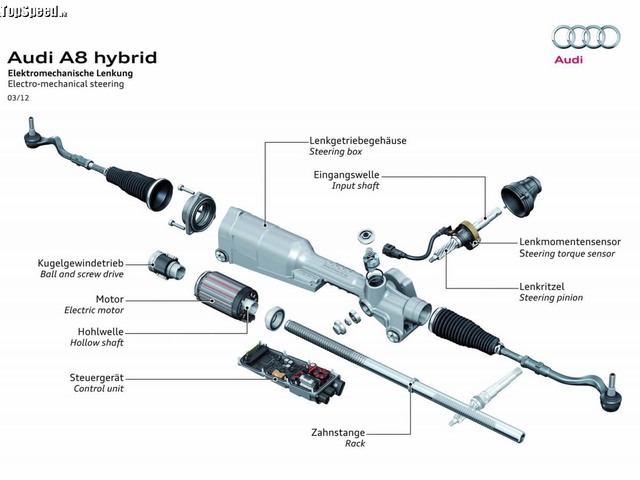 TopSpeed.sk

Audi

Audi A8 hybrid
Elektromechanische Lenkung
Electro-mechanical steering
03/12

Lenkgetriebegehäuse
Steering box

Eingangswelle
Input shaft

Lenkmomentensensor
Steering torque sensor

Lenkritzel
Steering pinion

Kugelgewindetrieb
Ball and screw drive

Motor
Electric motor

Hohlwelle
Hollow shaft

Steuergerät
Control unit

Zahnstange
Rack