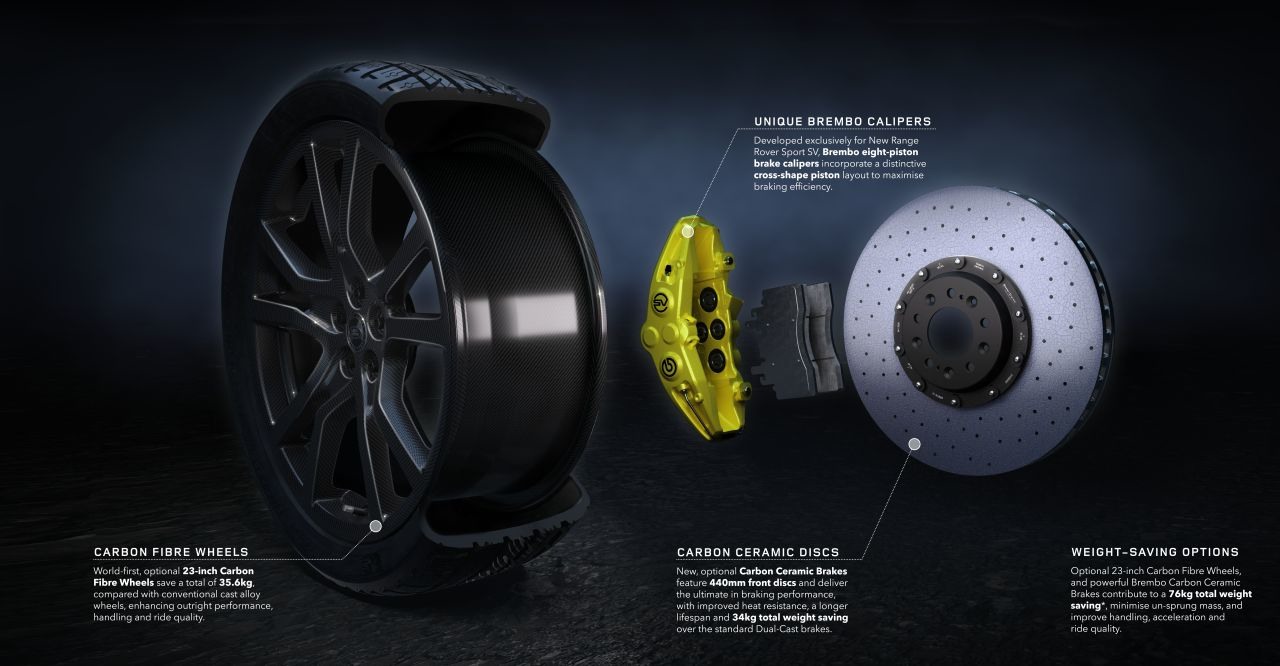 UNIQUE BREMBO CALIPERS

Developed exclusively for New Range Rover Sport SV, Brembo eight-piston brake calipers incorporate a distinctive cross-shape piston layout to maximise braking efficiency.

CARBON FIBRE WHEELS

World-first, optional 23-inch Carbon Fibre Wheels save a total of 35.6kg, compared with conventional cast alloy wheels, enhancing outright performance, handling and ride quality.

CARBON CERAMIC DISCS

New, optional Carbon Ceramic Brakes feature 440mm front discs and deliver the ultimate in braking performance, with improved heat resistance, a longer lifespan and 34kg total weight saving over the standard Dual-Cast brakes.

WEIGHT-SAVING OPTIONS

Optional 23-inch Carbon Fibre Wheels, and powerful Brembo Carbon Ceramic Brakes contribute to a 76kg total weight saving*, minimise un-sprung mass, and improve handling, acceleration and ride quality.